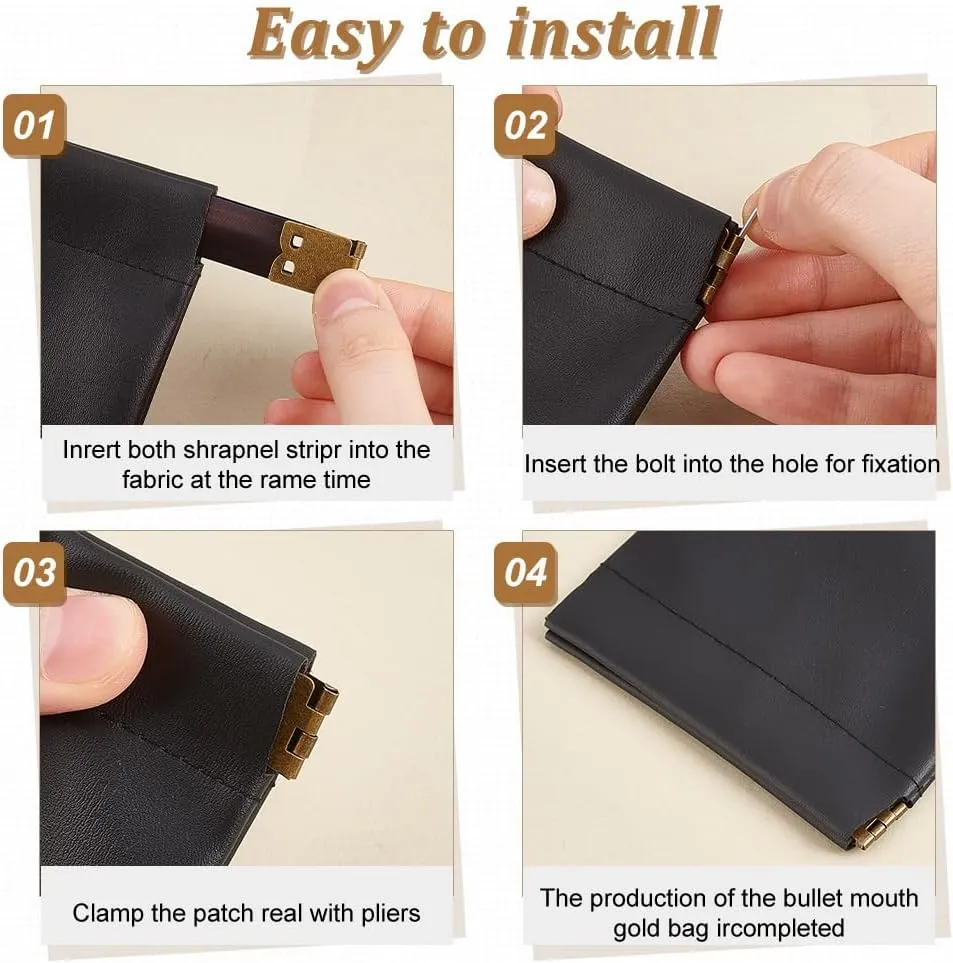 Easy to install

01

Inrert both shrapnel stripr into the fabric at the rame time

02

Insert the bolt into the hole for fixation

03

Clamp the patch real with pliers

04

The production of the bullet mouth gold bag ircompleted