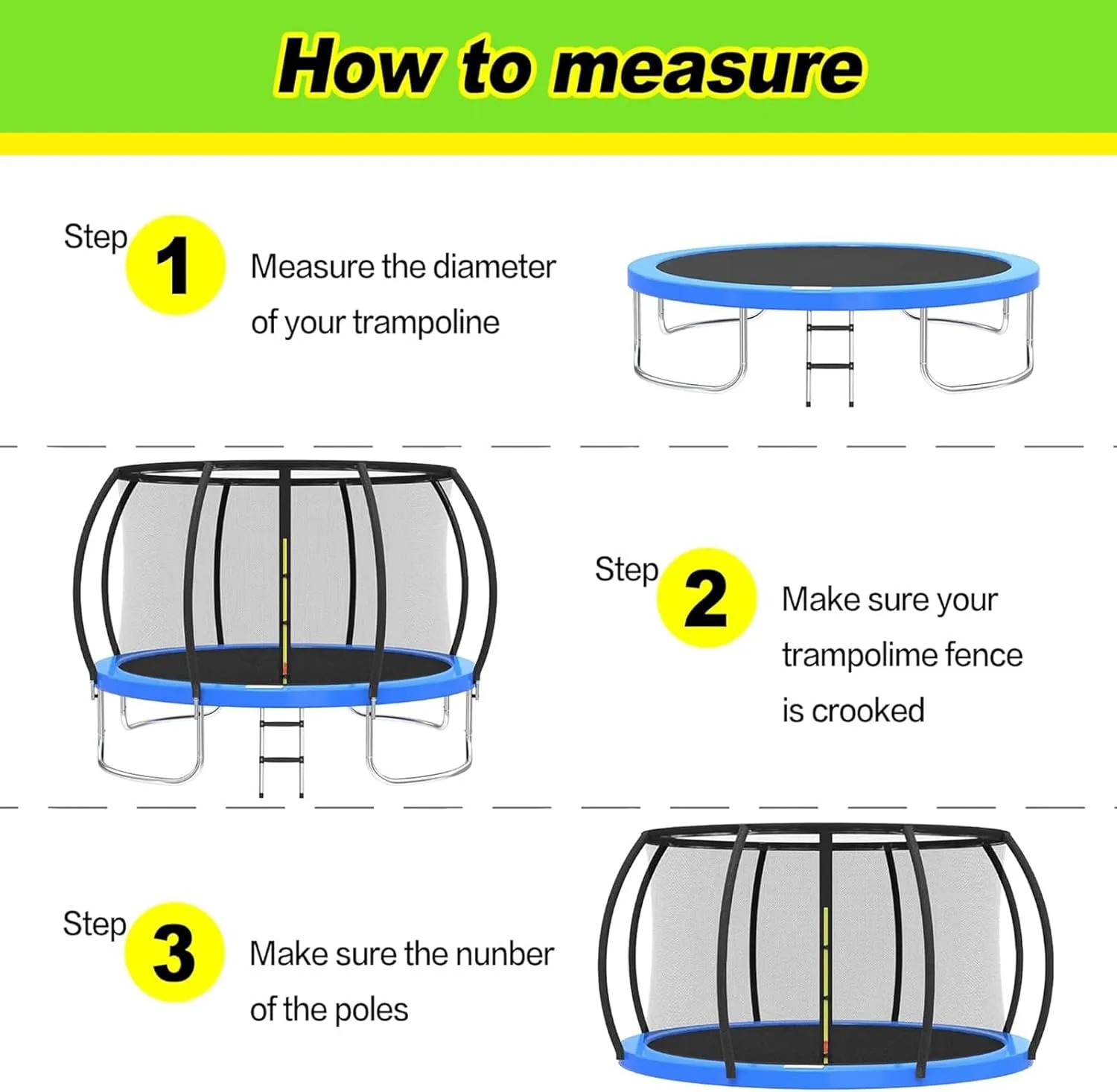 How to measure

Step 1 Measure the diameter of your trampoline

Step 2 Make sure your trampolime fence is crooked

Step 3 Make sure the nunber of the poles