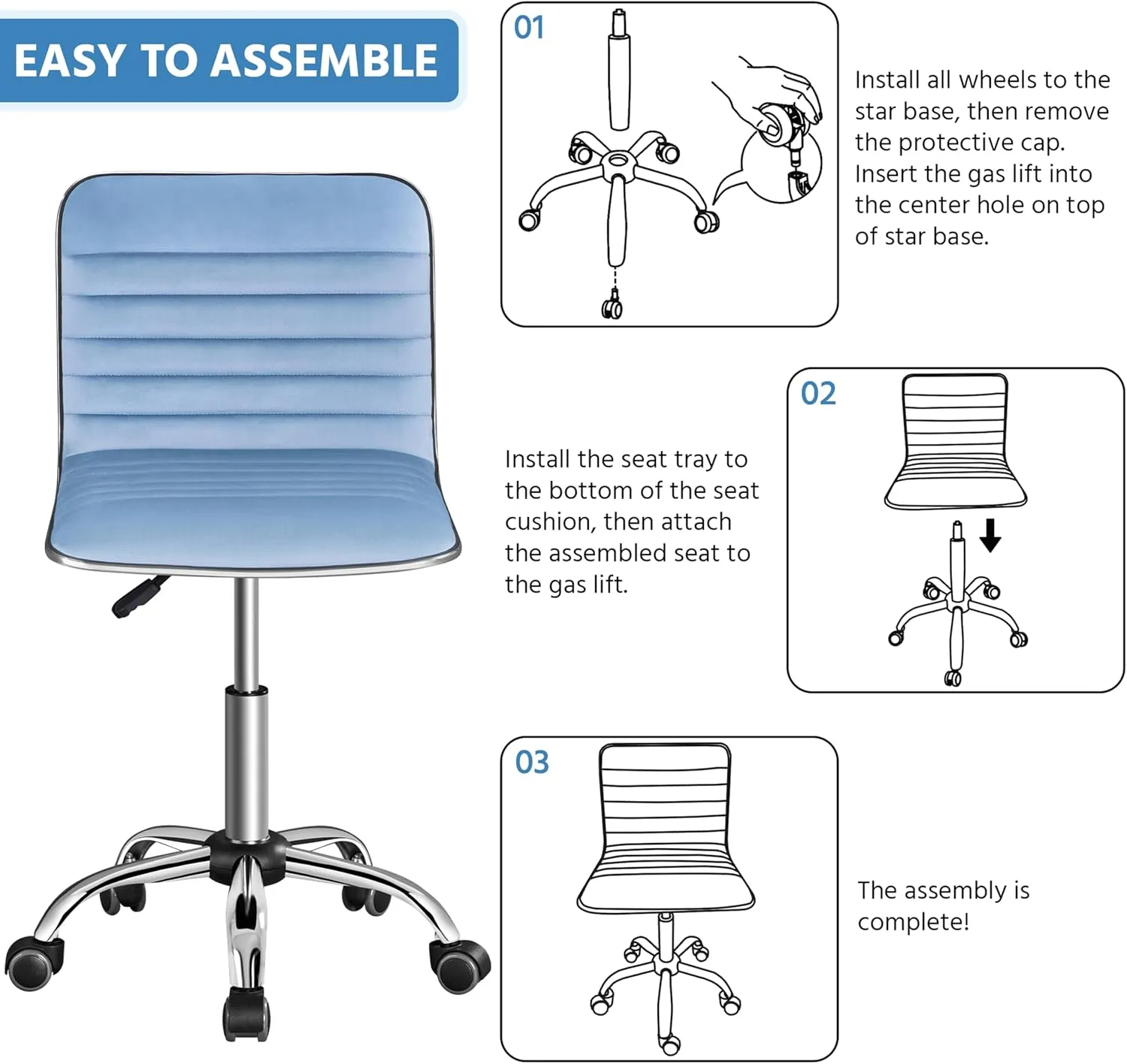 EASY TO ASSEMBLE

01

Install all wheels to the star base, then remove the protective cap. Insert the gas lift into the center hole on top of star base.

02

Install the seat tray to the bottom of the seat cushion, then attach the assembled seat to the gas lift.

03

The assembly is complete!